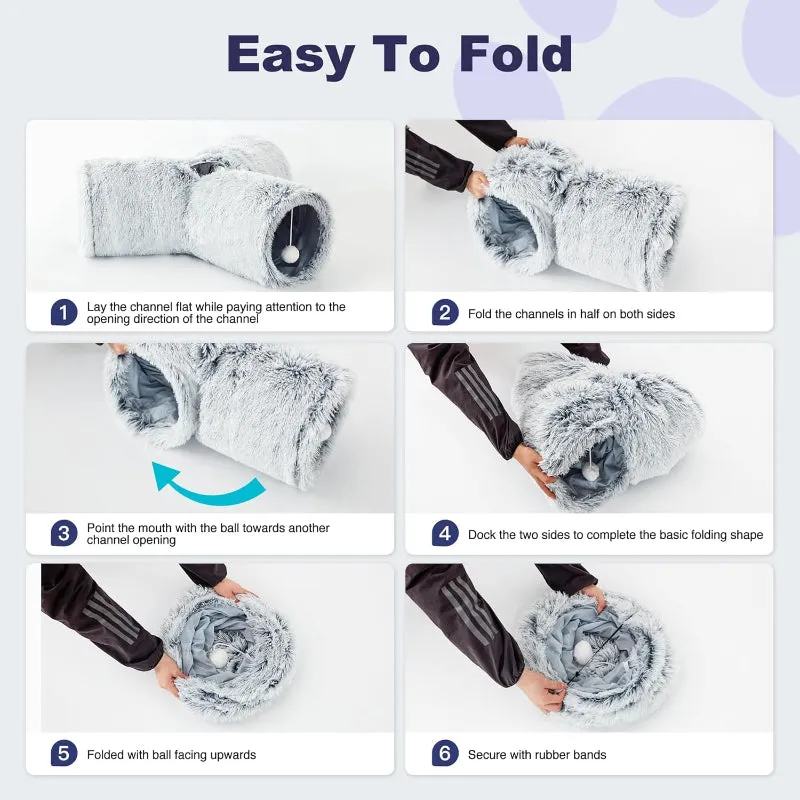 Easy To Fold

1 Lay the channel flat while paying attention to the opening direction of the channel

2 Fold the channels in half on both sides

3 Point the mouth with the ball towards another channel opening

4 Dock the two sides to complete the basic folding shape

5 Folded with ball facing upwards

6 Secure with rubber bands