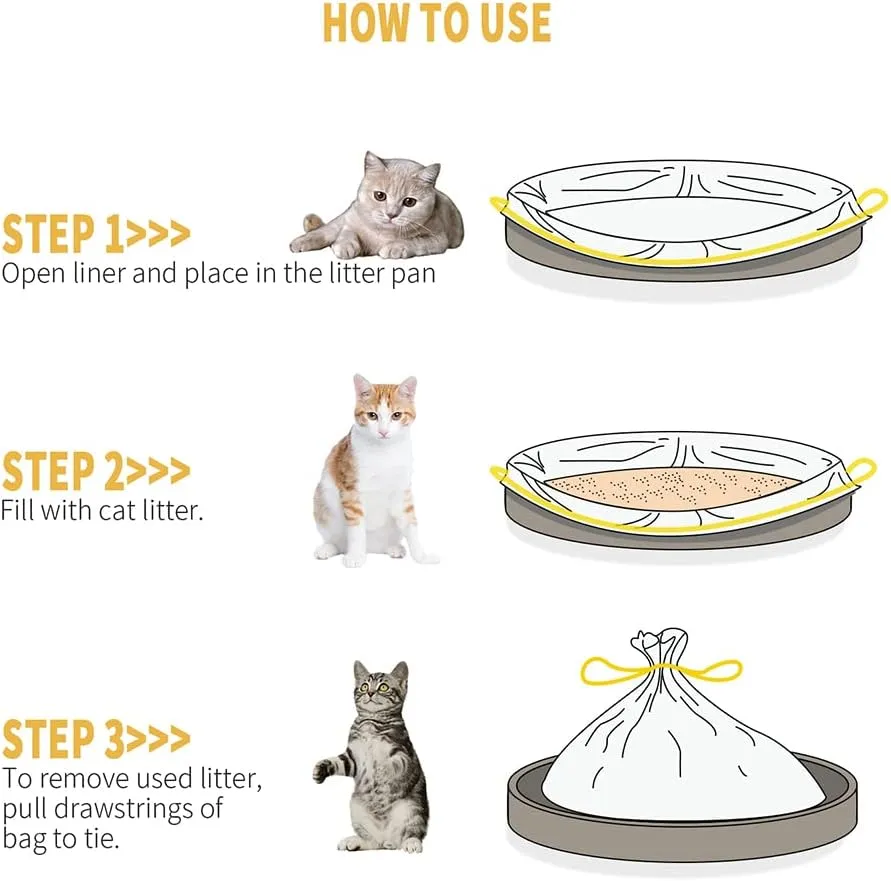 HOW TO USE

STEP 1>>>
Open liner and place in the litter pan

STEP 2>>>
Fill with cat litter.

STEP 3>>>
To remove used litter, pull drawstrings of bag to tie.