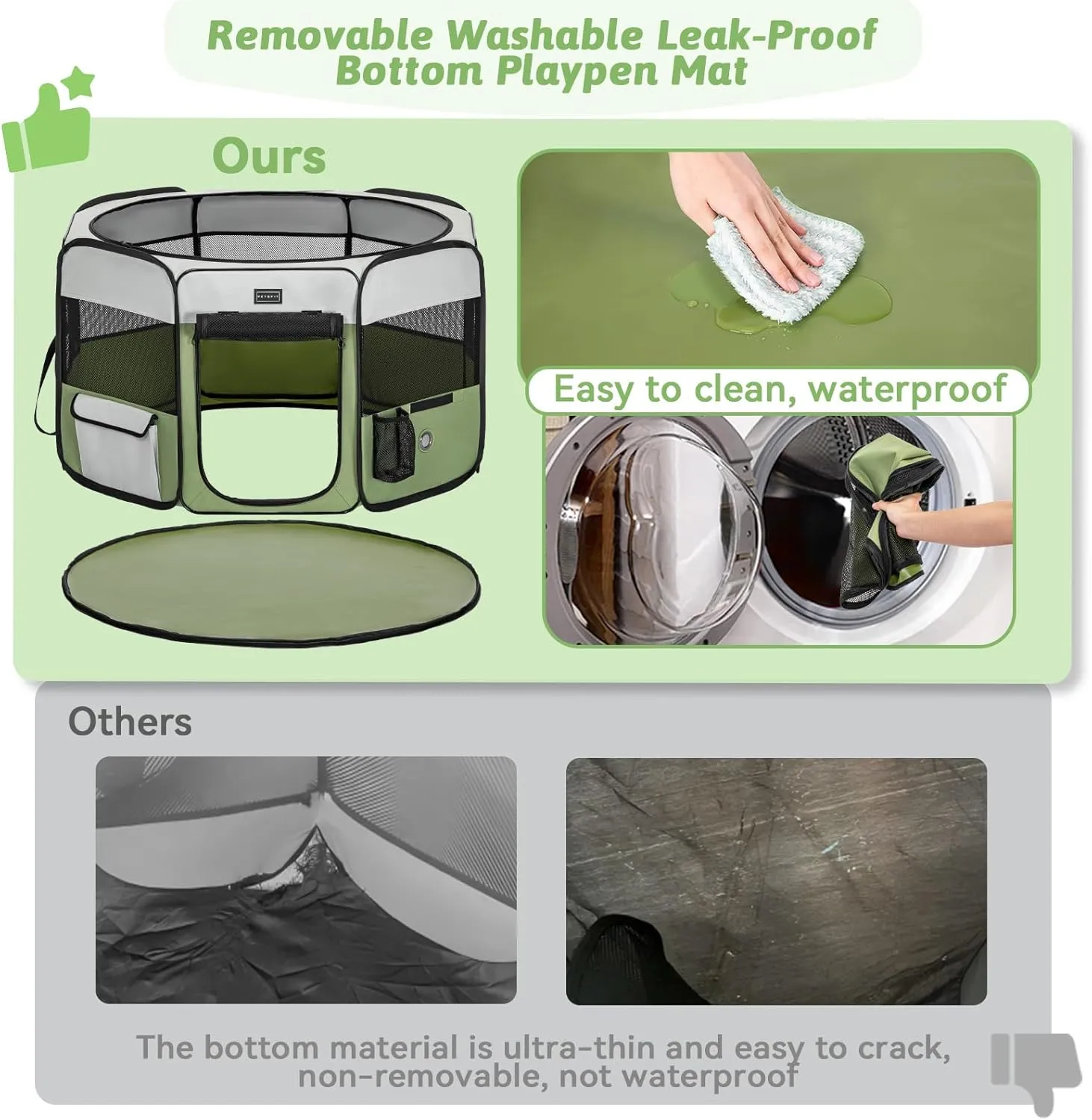 Removable Washable Leak-Proof Bottom Playpen Mat

Ours

PETSFIT

Easy to clean, waterproof

Others

The bottom material is ultra-thin and easy to crack, non-removable, not waterproof