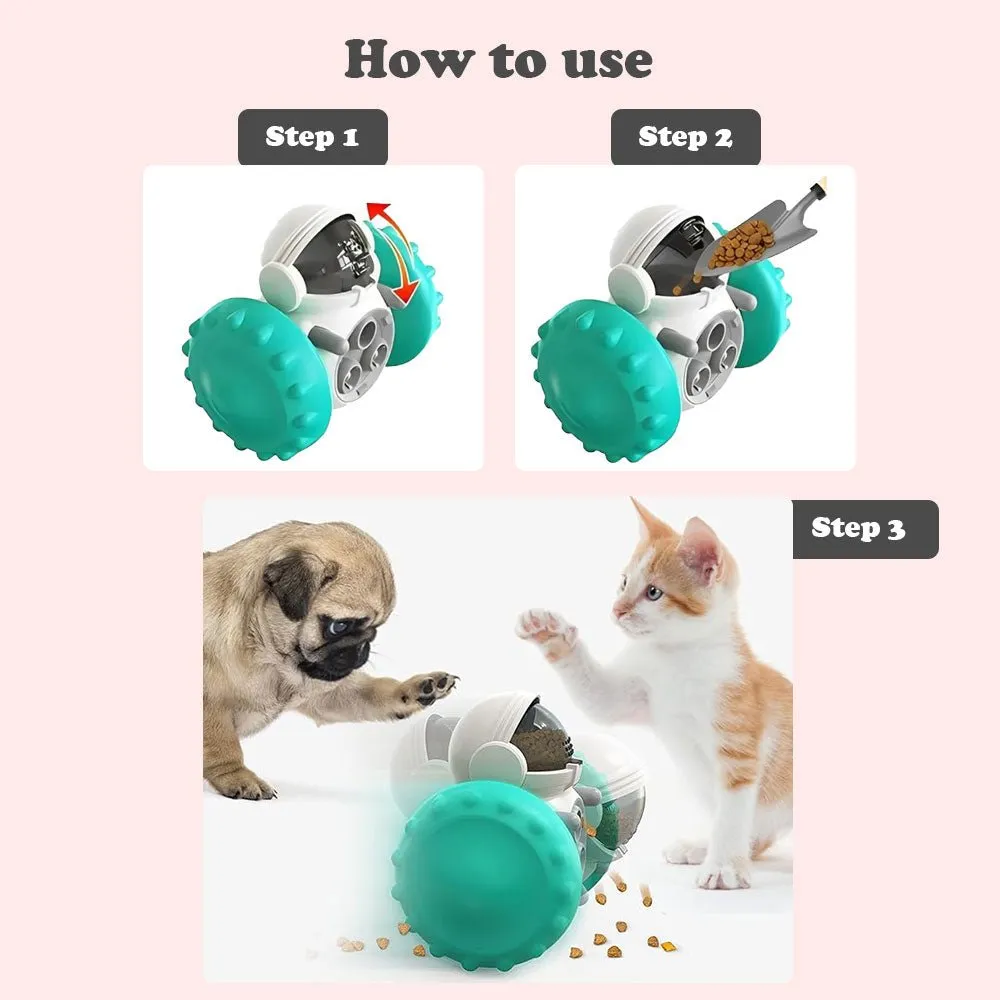 How to use

Step 1

Step 2

Step 3